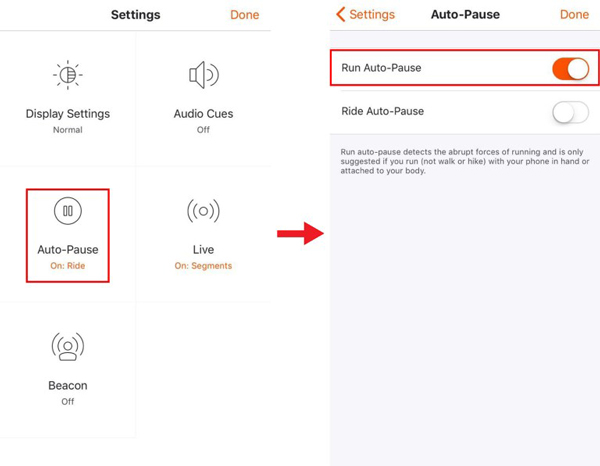 Settings Done

Display Settings
Normal

Audio Cues
Off

Auto-Pause
On: Ride

Live
On: Segments

Beacon
Off

Settings Auto-Pause Done

Run Auto-Pause

Ride Auto-Pause

Run auto-pause detects the abrupt forces of running and is only suggested if you run (not walk or hike) with your phone in hand or attached to your body.