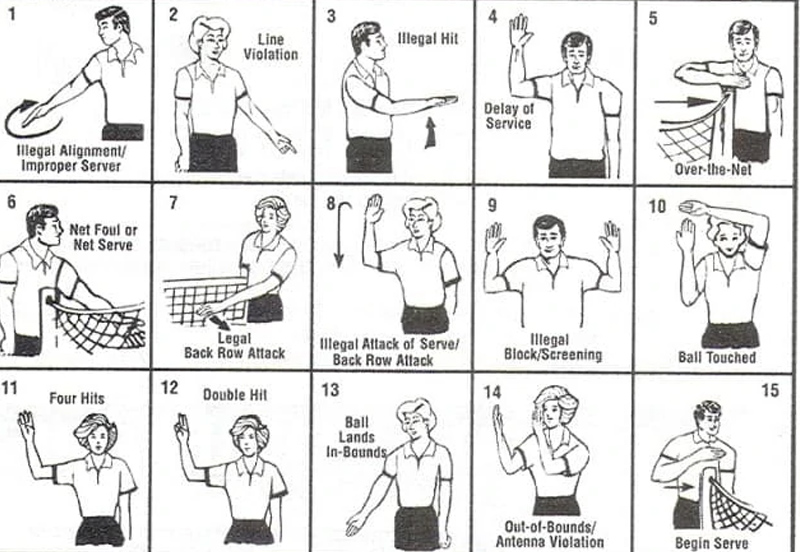 1
Illegal Alignment/
Improper Server

2
Line
Violation

3
Illegal Hit

4
Delay of
Service

5
Over-the-Net

6
Net Foul or
Net Serve

7
Legal
Back Row Attack

8
Illegal Attack of Serve/
Back Row Attack

9
Illegal
Block/Screening

10
Ball Touched

11
Four Hits

12
Double Hit

13
Ball
Lands
In-Bounds

14
Out-of-Bounds/
Antenna Violation

15
Begin Serve