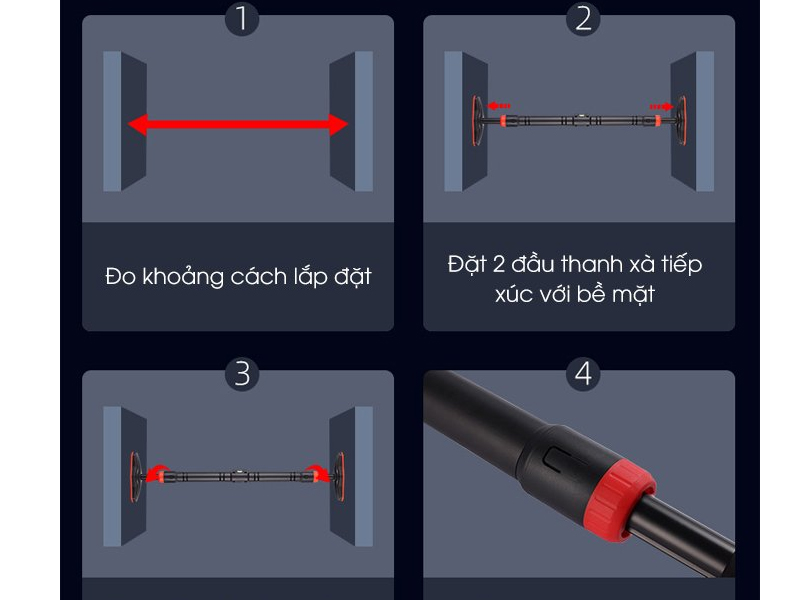 1

Đo khoảng cách lắp đặt

2

Đặt 2 đầu thanh xà tiếp xúc với bề mặt

3

4