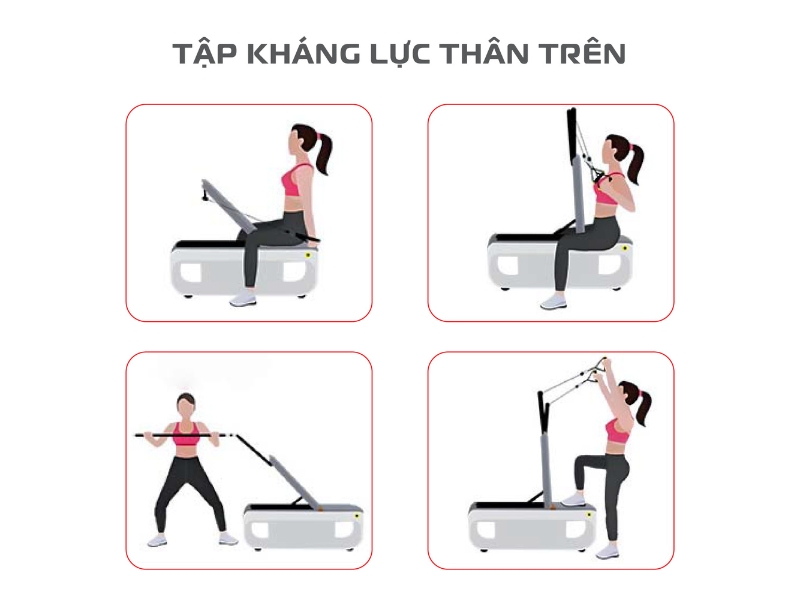 TẬP KHÁNG LỰC THÂN TRÊN